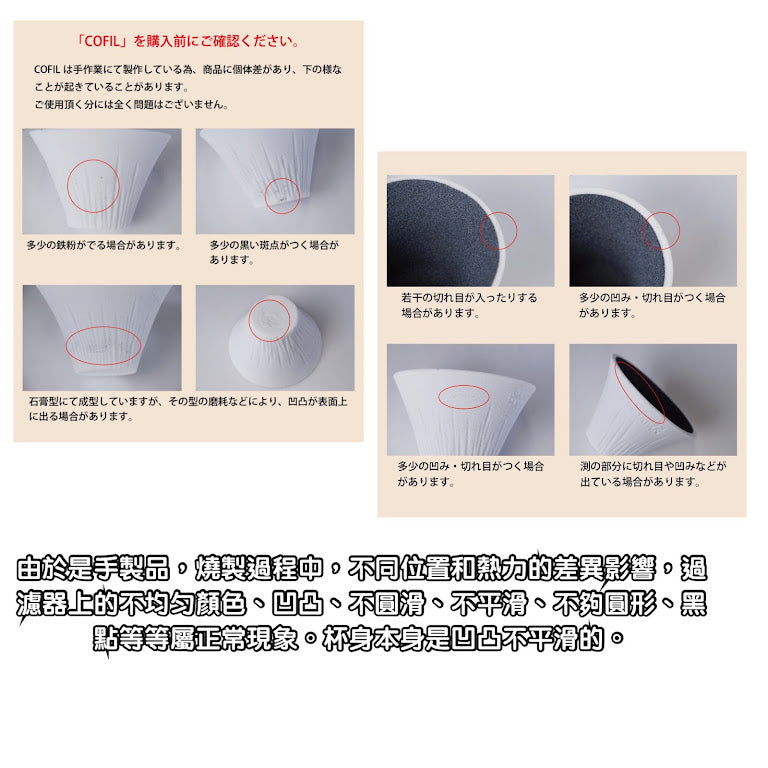 「COFIL」を購入前にご確認ください。

COFIL は手作業にて製作している為、商品に個体差があり、下の様なことが起きていることがあります。
ご使用頂く分には全く問題はございません。

多少の鉄粉がでる場合があります。

多少の黒い斑点がつく場合があります。

石膏型にて成型していますが、その型の磨耗などにより、凹凸が表面上に出る場合があります。

若干の切れ目が入ったりする場合があります。

多少の凹み・切れ目がつく場合があります。

多少の凹み・切れ目がつく場合があります。

渕の部分に切れ目や凹みなどが出ている場合があります。

由於是手製品，燒製過程中，不同位置和熱力的差異影響，過濾器上的不均勻顏色、凹凸、不圓滑、不平滑、不夠圓形、黑點等等屬正常現象。杯身本身是凹凸不平滑的。